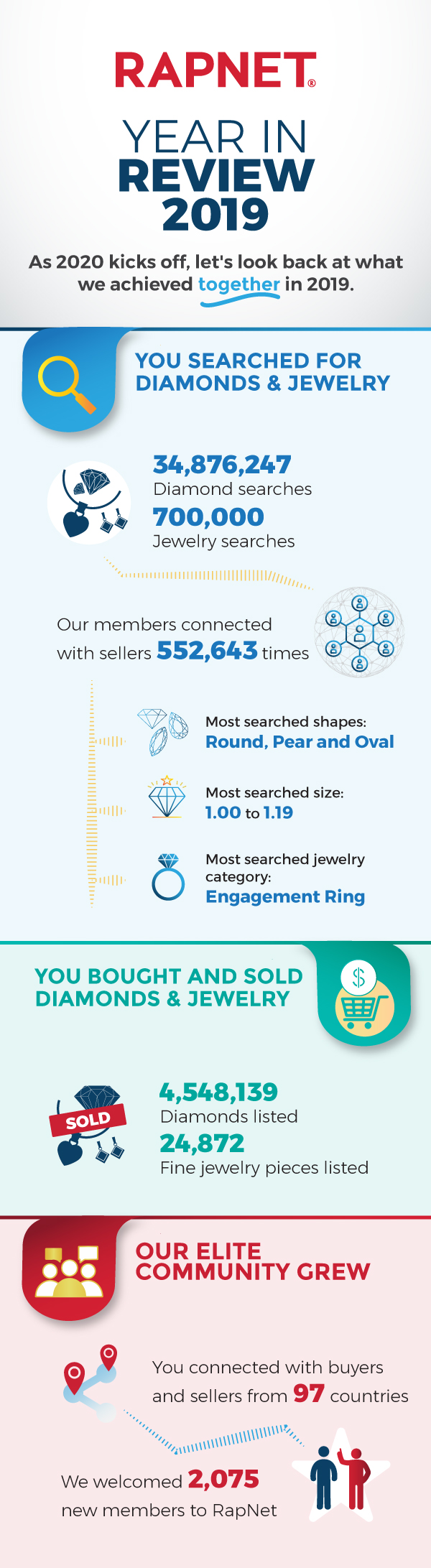 RAPNET®

YEAR IN REVIEW 2019

As 2020 kicks off, let's look back at what we achieved together in 2019.

YOU SEARCHED FOR DIAMONDS & JEWELRY

34,876,247
Diamond searches

700,000
Jewelry searches

Our members connected with sellers 552,643 times

Most searched shapes:
Round, Pear and Oval

Most searched size:
1.00 to 1.19

Most searched jewelry category:
Engagement Ring

YOU BOUGHT AND SOLD DIAMONDS & JEWELRY

$

SOLD

4,548,139
Diamonds listed

24,872
Fine jewelry pieces listed

OUR ELITE COMMUNITY GREW

You connected with buyers and sellers from 97 countries

We welcomed 2,075 new members to RapNet